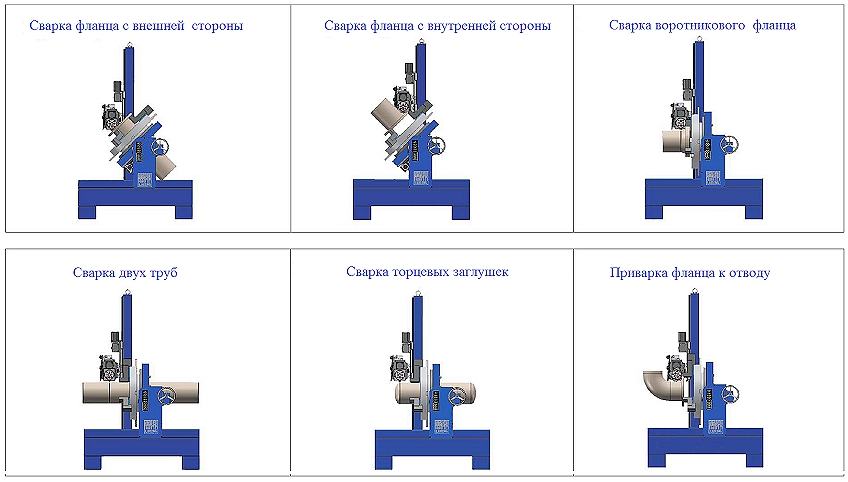 Сварка фланца с внешней стороны

Сварка фланца с внутренней стороны

Сварка воротникового фланца

Сварка двух труб

Сварка торцевых заглушек

Приварка фланца к отводу